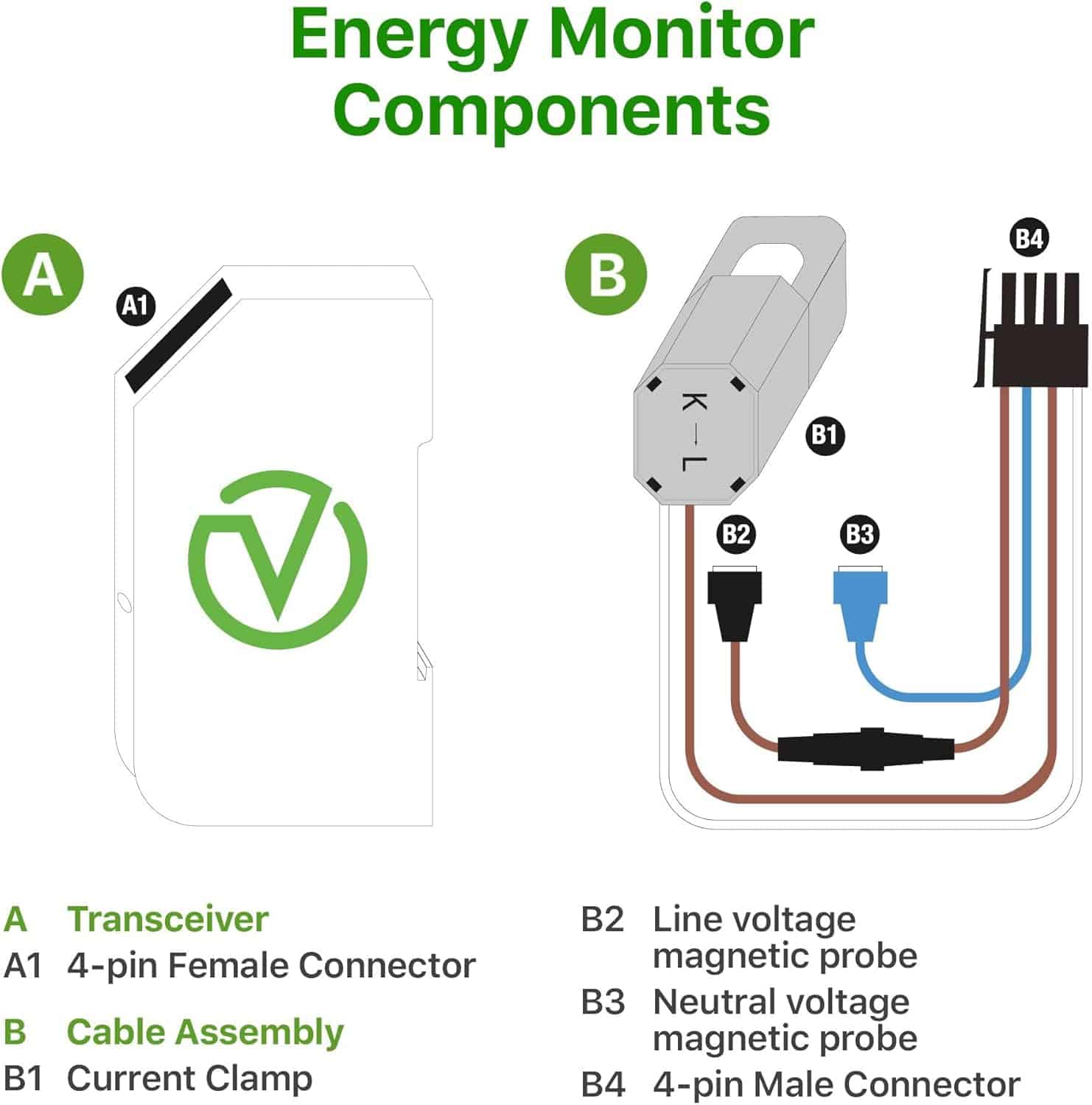 Energy Monitor Components

A

A1

B

B4

K → L

B1

B2

B3

A Transceiver
A1 4-pin Female Connector

B Cable Assembly
B1 Current Clamp

B2 Line voltage magnetic probe
B3 Neutral voltage magnetic probe
B4 4-pin Male Connector