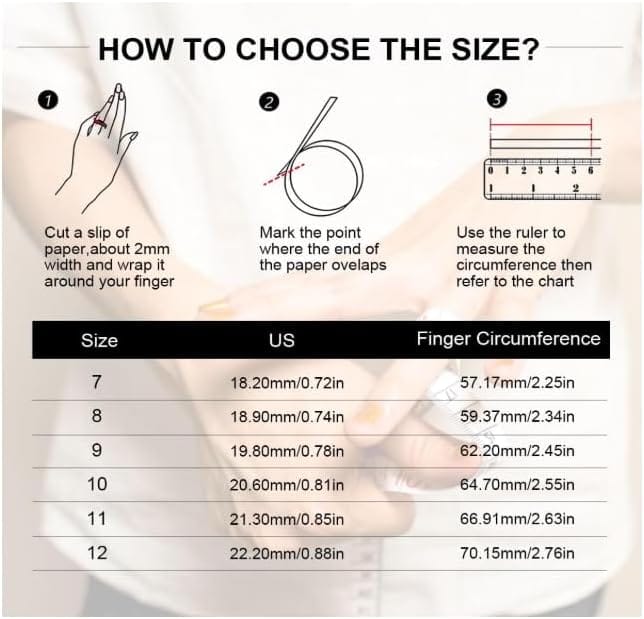 HOW TO CHOOSE THE SIZE?

1

Cut a slip of paper,about 2mm width and wrap it around your finger

2

Mark the point where the end of the paper ovelaps

3

0 1 2 3 4 5 6
1 2

Use the ruler to measure the circumference then refer to the chart

| Size | US | Finger Circumference |
|---|---|---|
| 7 | 18.20mm/0.72in | 57.17mm/2.25in |
| 8 | 18.90mm/0.74in | 59.37mm/2.34in |
| 9 | 19.80mm/0.78in | 62.20mm/2.45in |
| 10 | 20.60mm/0.81in | 64.70mm/2.55in |
| 11 | 21.30mm/0.85in | 66.91mm/2.63in |
| 12 | 22.20mm/0.88in | 70.15mm/2.76in |